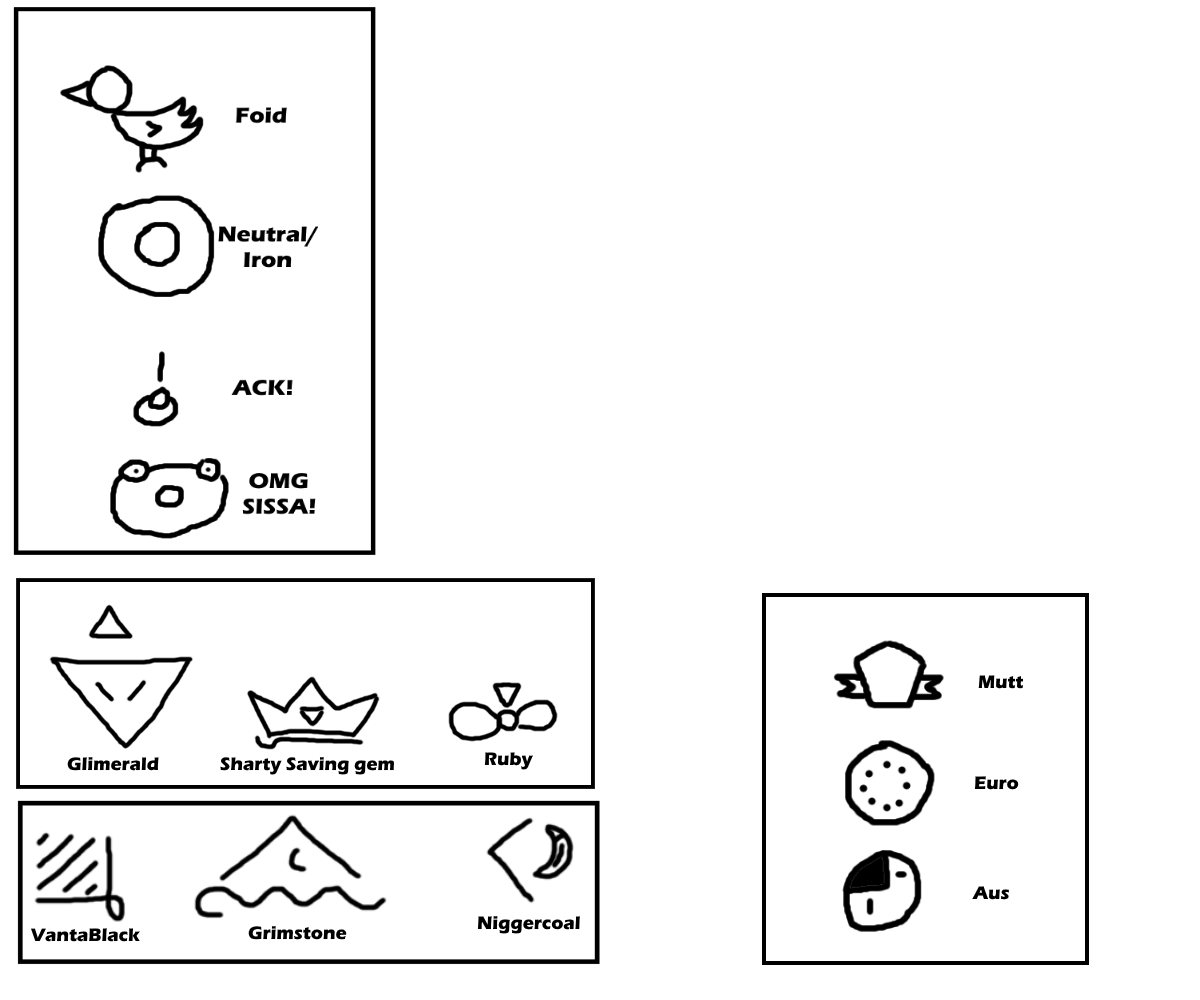 Foid

Neutral/
Iron

ACK!

OMG
SISSA!

Glimerald

Sharty Saving gem

Ruby

VantaBlack

Grimstone

Niggercoal

Mutt

Euro

Aus