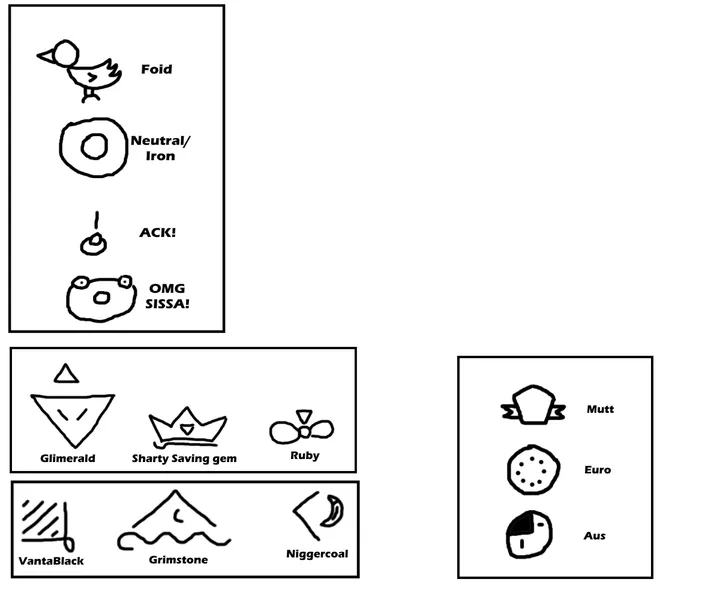 Foid

Neutral/
Iron

ACK!

OMG
SISSA!

Glimerald

Sharty Saving gem

Ruby

VantaBlack

Grimstone

Niggercoal

Mutt

Euro

Aus